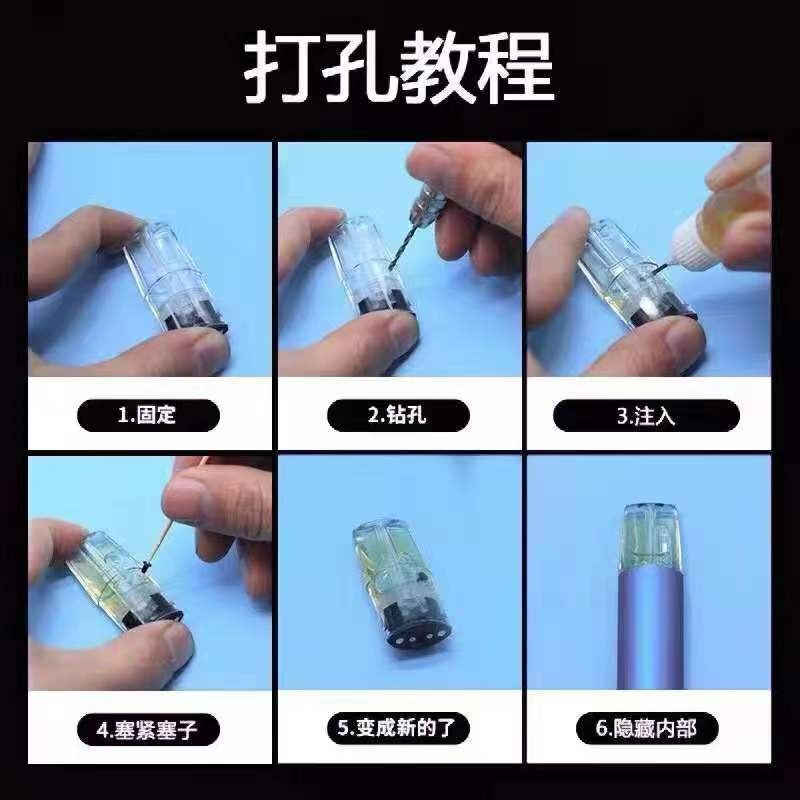 打孔教程

1.固定

2.钻孔

3.注入

4.塞紧塞子

5.变成新的了

6.隐藏内部